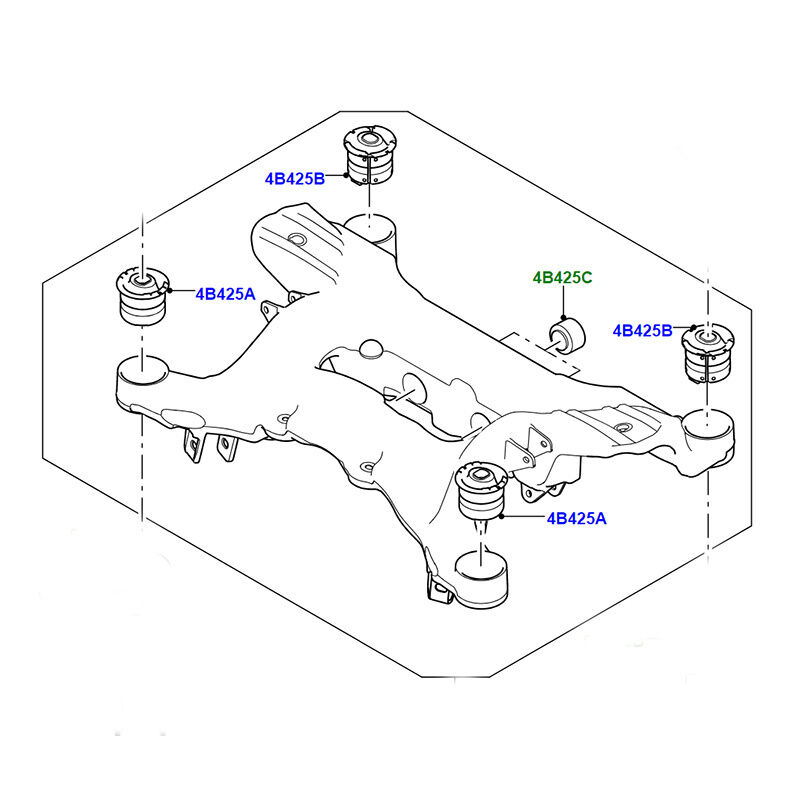 4B425B
4B425A
4B425C
4B425B
4B425A