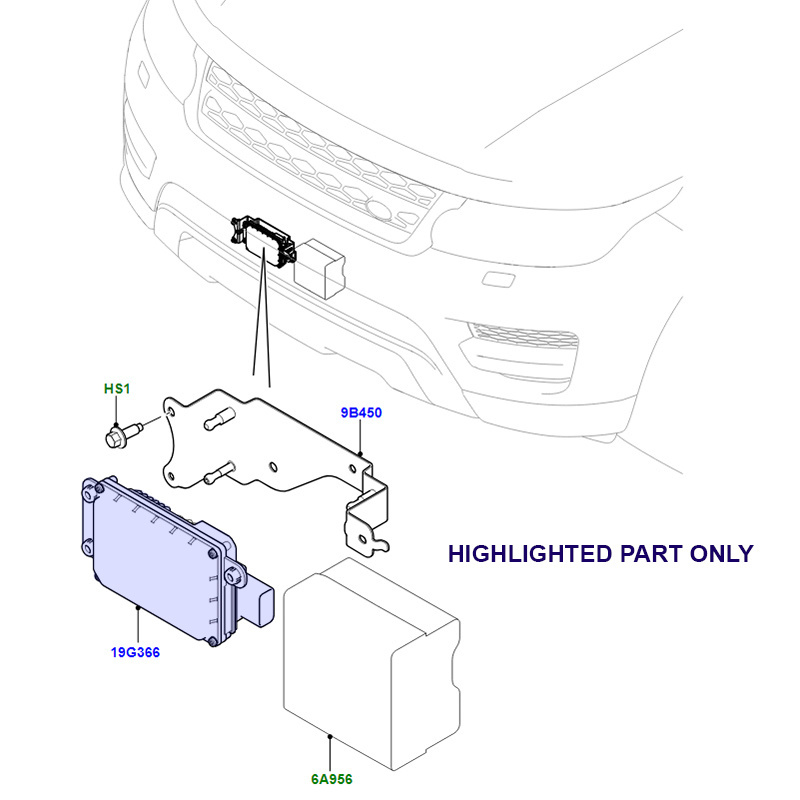 HS1

9B450

HIGHLIGHTED PART ONLY

19G366

6A956