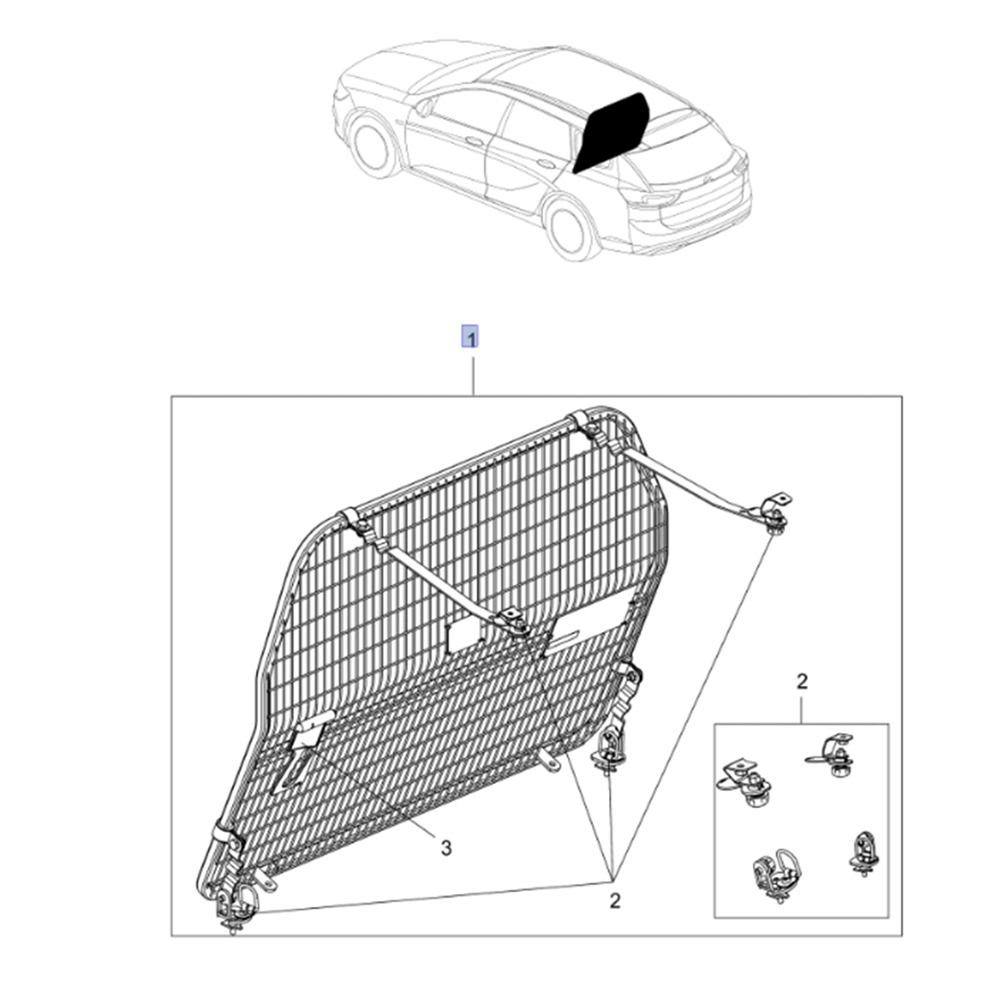 1

2

3

2