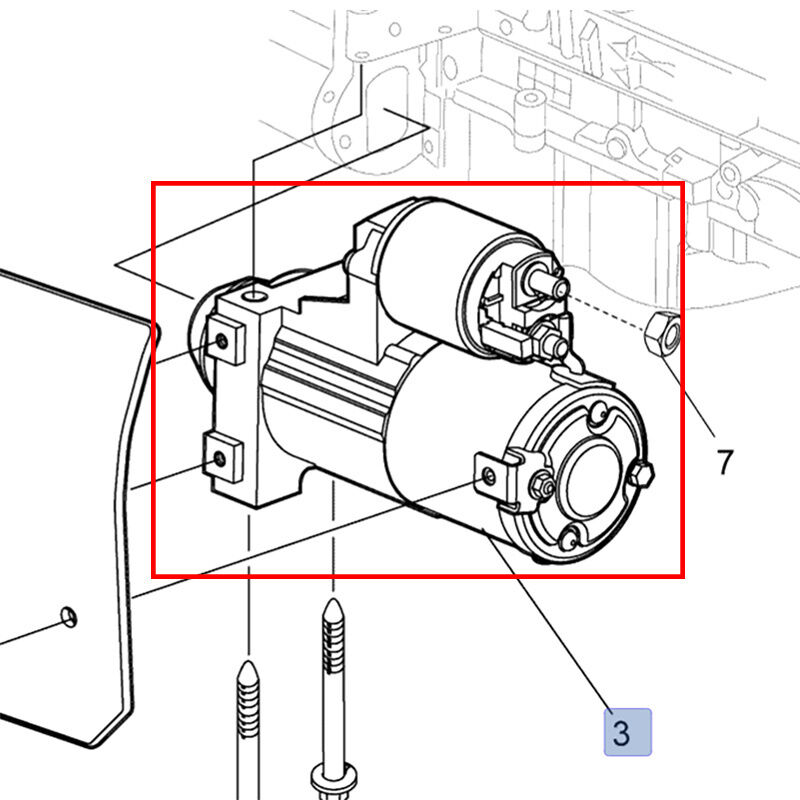 7

3